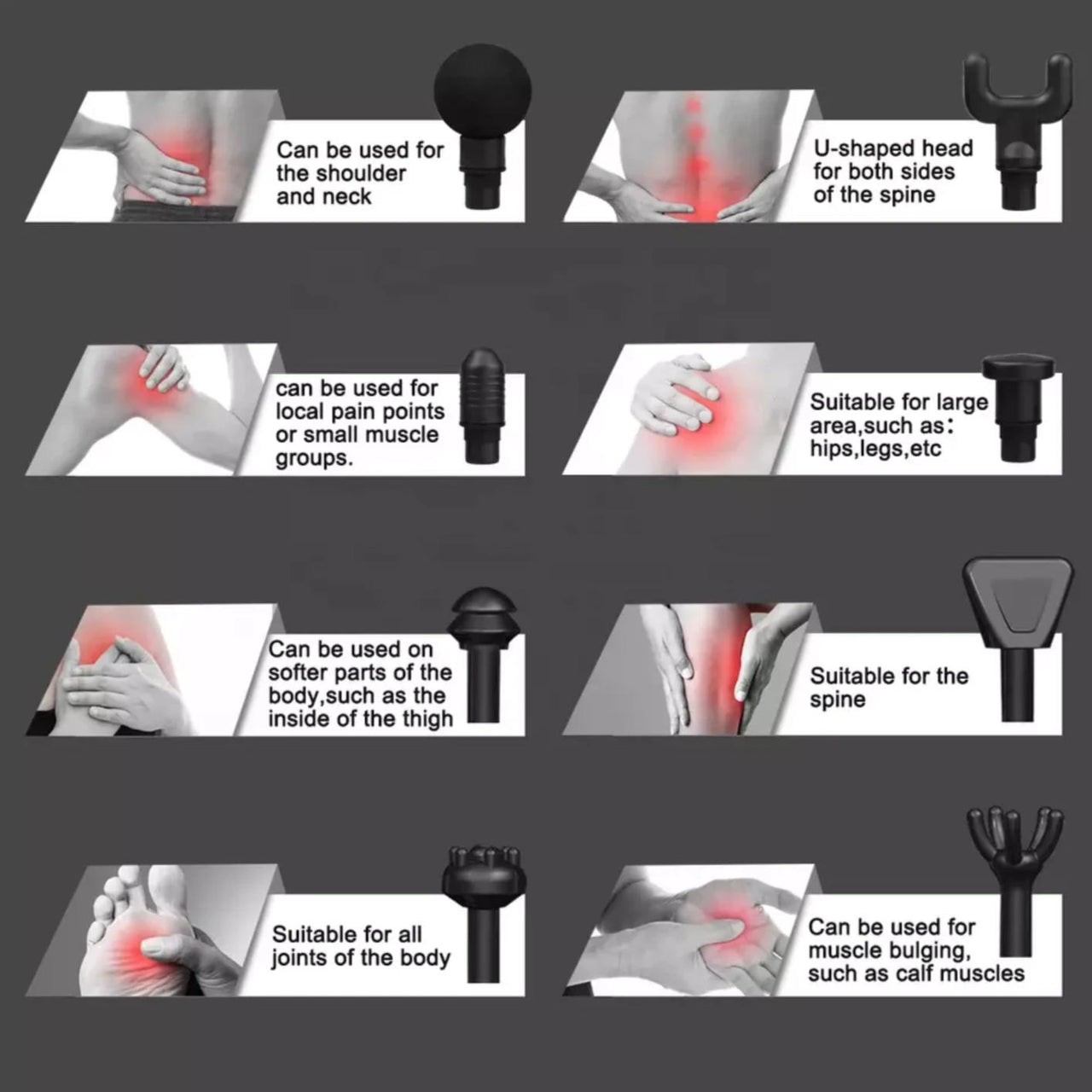 Can be used for the shoulder and neck

U-shaped head for both sides of the spine

can be used for local pain points or small muscle groups.

Suitable for large area,such as: hips,legs,etc

Can be used on softer parts of the body,such as the inside of the thigh

Suitable for the spine

Suitable for all joints of the body

Can be used for muscle bulging, such as calf muscles